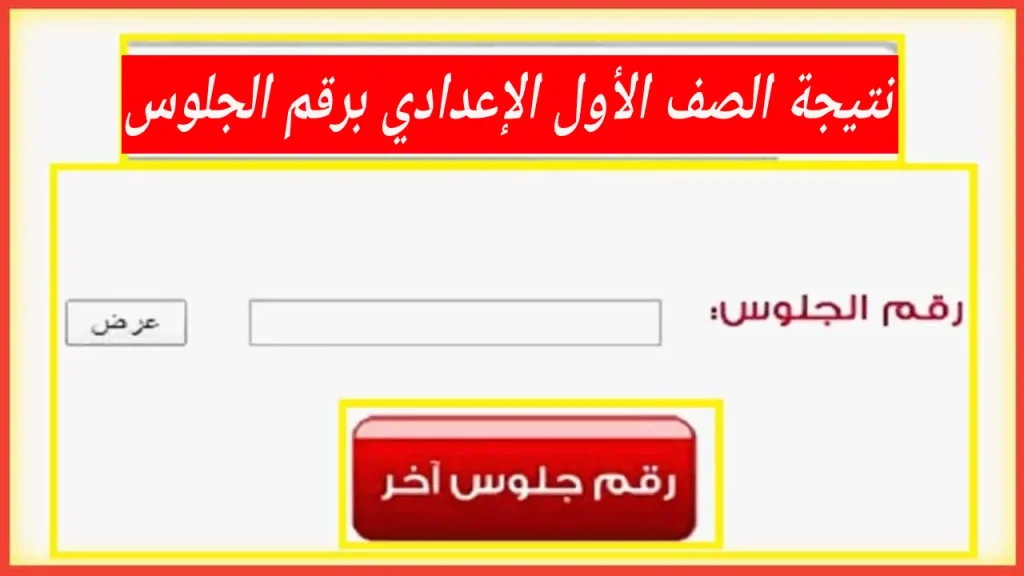 نتيجة الصف الأول الإعدادي برقم الجلوس

رقم الجلوس:

عرض

رقم جلوس آخر